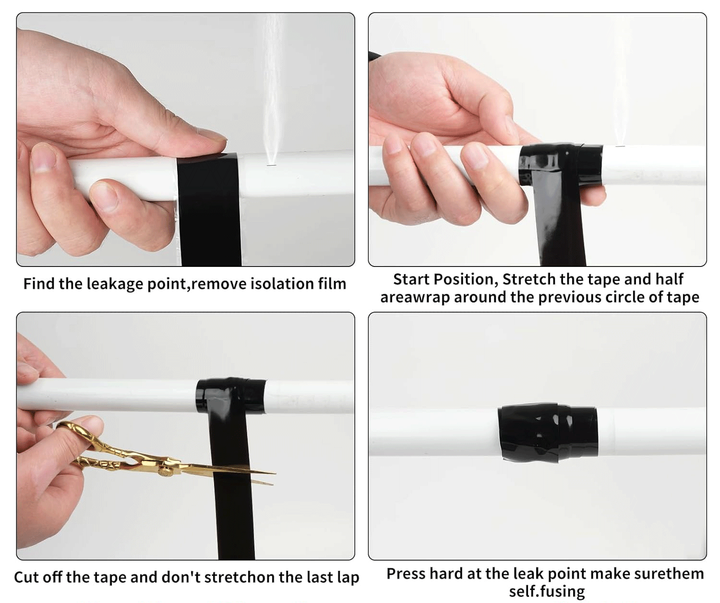 Find the leakage point,remove isolation film

Start Position, Stretch the tape and half areawrap around the previous circle of tape

Cut off the tape and don't stretchon the last lap

Press hard at the leak point make surethem self.fusing