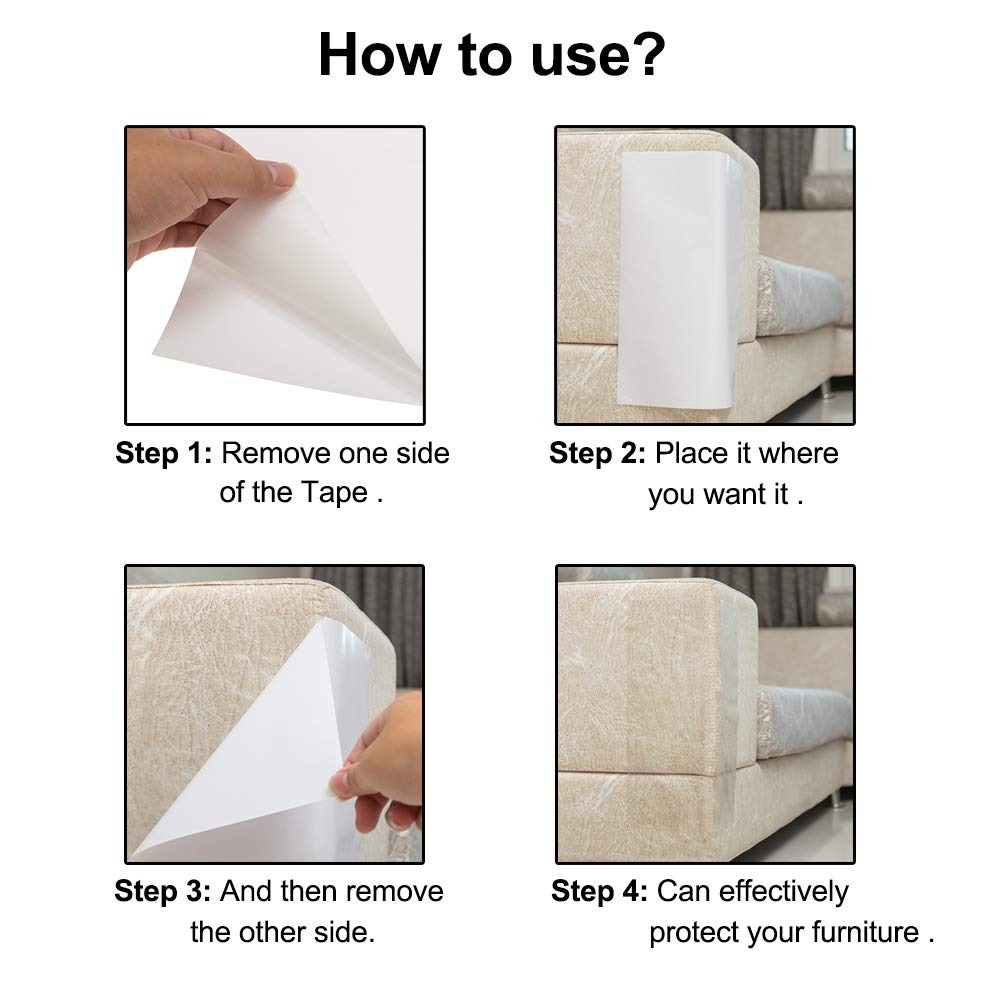 How to use?

Step 1: Remove one side of the Tape .

Step 2: Place it where you want it .

Step 3: And then remove the other side.

Step 4: Can effectively protect your furniture .