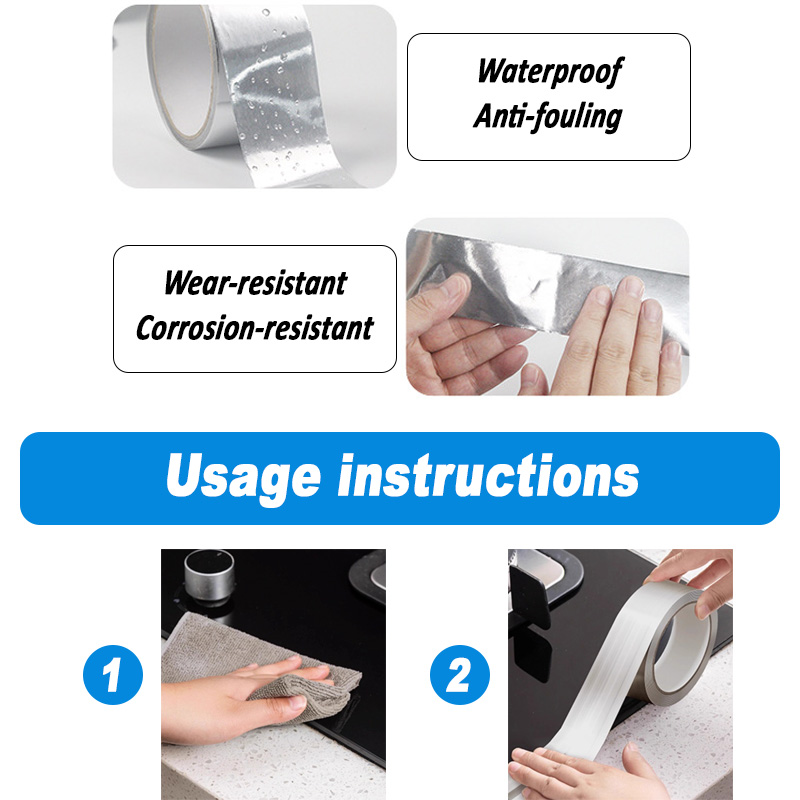 Waterproof
Anti-fouling

Wear-resistant
Corrosion-resistant

Usage instructions

1

2