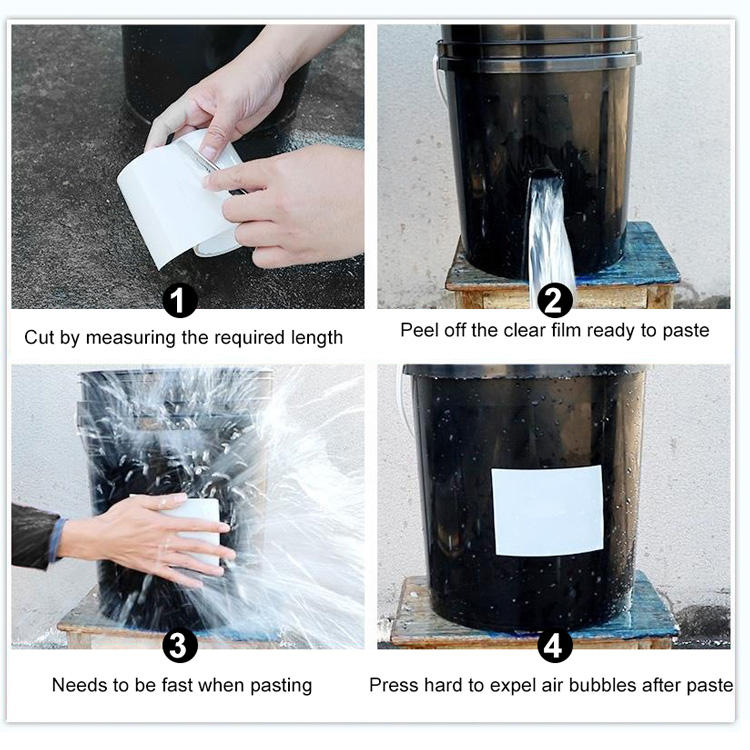 1
Cut by measuring the required length

2
Peel off the clear film ready to paste

3
Needs to be fast when pasting

4
Press hard to expel air bubbles after paste