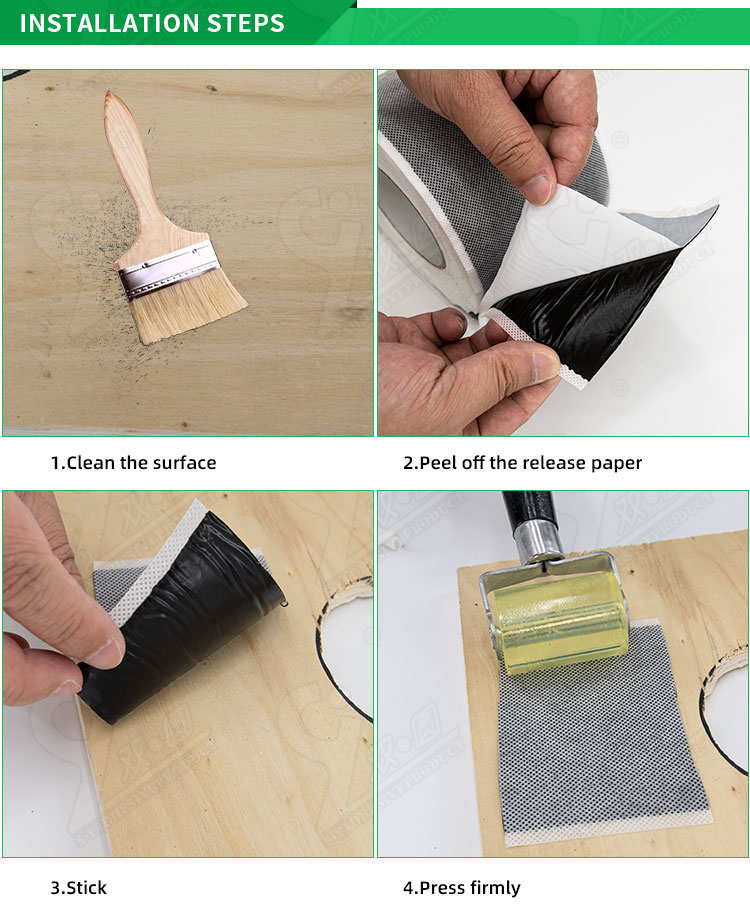 INSTALLATION STEPS

1.Clean the surface

2.Peel off the release paper

3.Stick

4.Press firmly