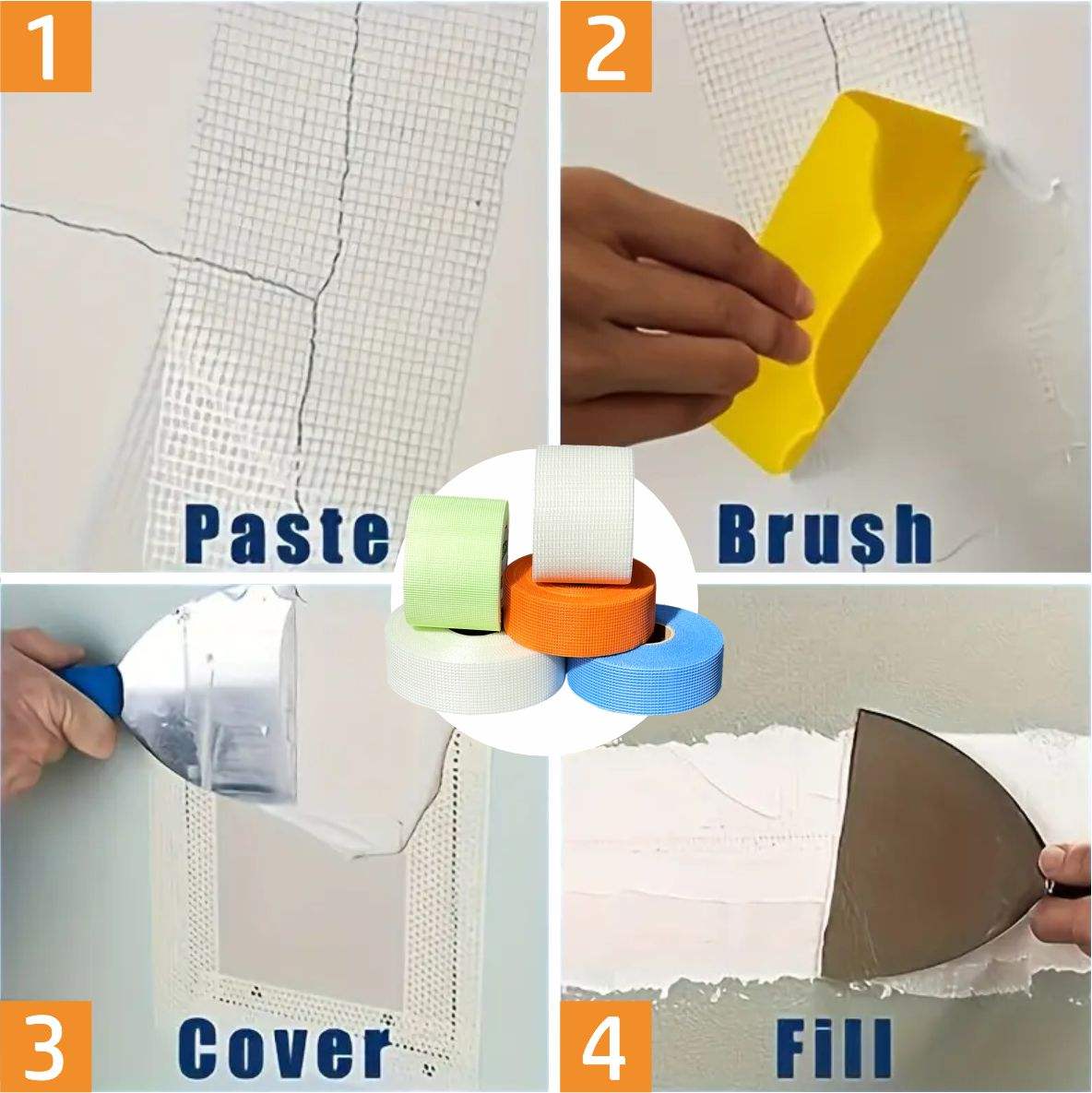 1
Paste

2
Brush

3
Cover

4
Fill