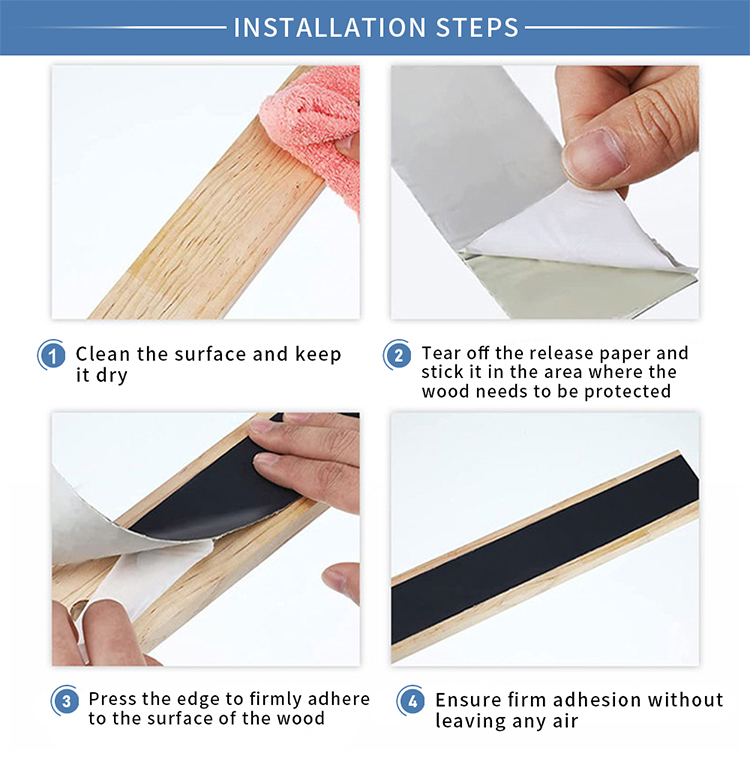 INSTALLATION STEPS

1 Clean the surface and keep it dry

2 Tear off the release paper and stick it in the area where the wood needs to be protected

3 Press the edge to firmly adhere to the surface of the wood

4 Ensure firm adhesion without leaving any air