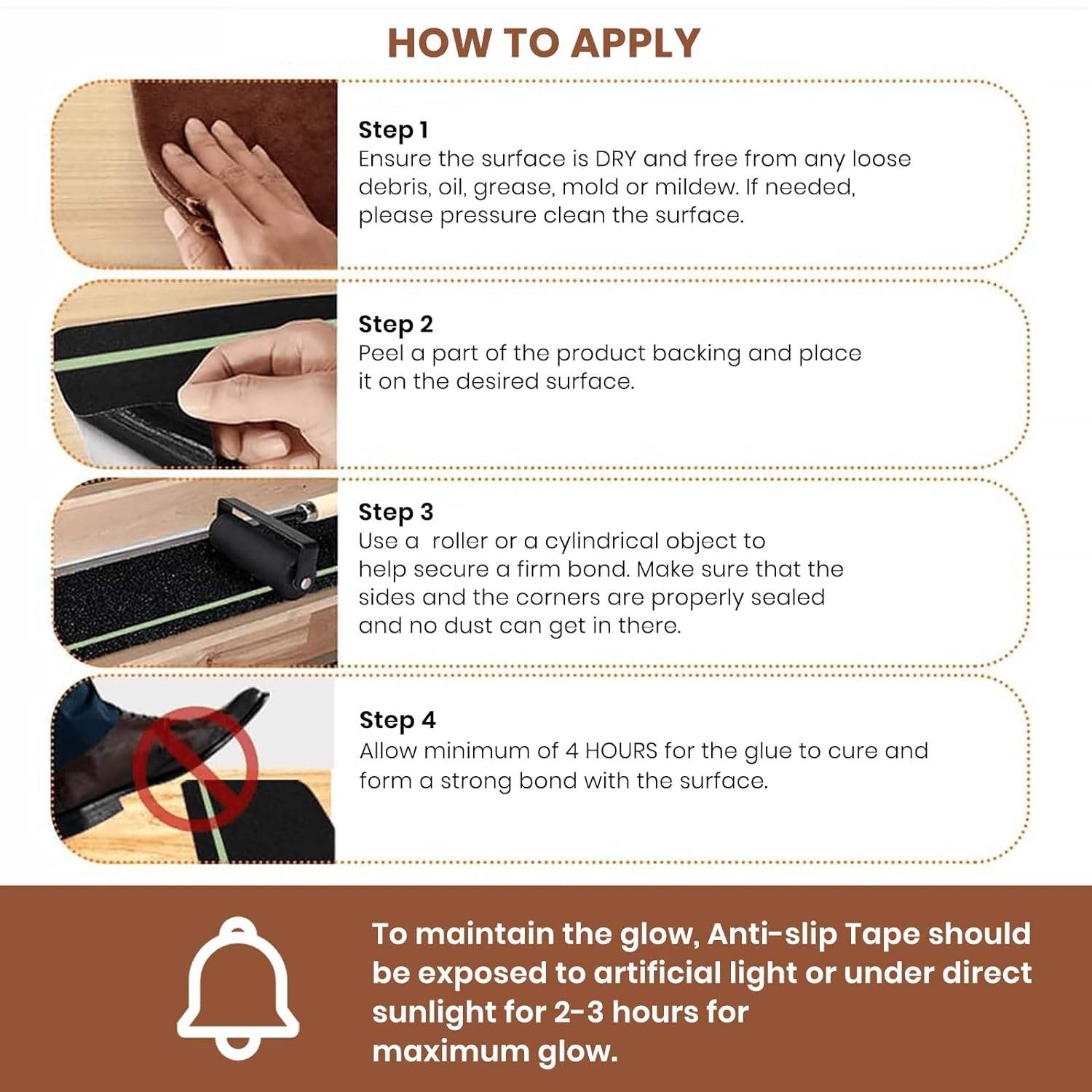 HOW TO APPLY

Step 1
Ensure the surface is DRY and free from any loose debris, oil, grease, mold or mildew. If needed, please pressure clean the surface.

Step 2
Peel a part of the product backing and place it on the desired surface.

Step 3
Use a  roller or a cylindrical object to help secure a firm bond. Make sure that the sides and the corners are properly sealed and no dust can get in there.

Step 4
Allow minimum of 4 HOURS for the glue to cure and form a strong bond with the surface.

To maintain the glow, Anti-slip Tape should be exposed to artificial light or under direct sunlight for 2-3 hours for maximum glow.