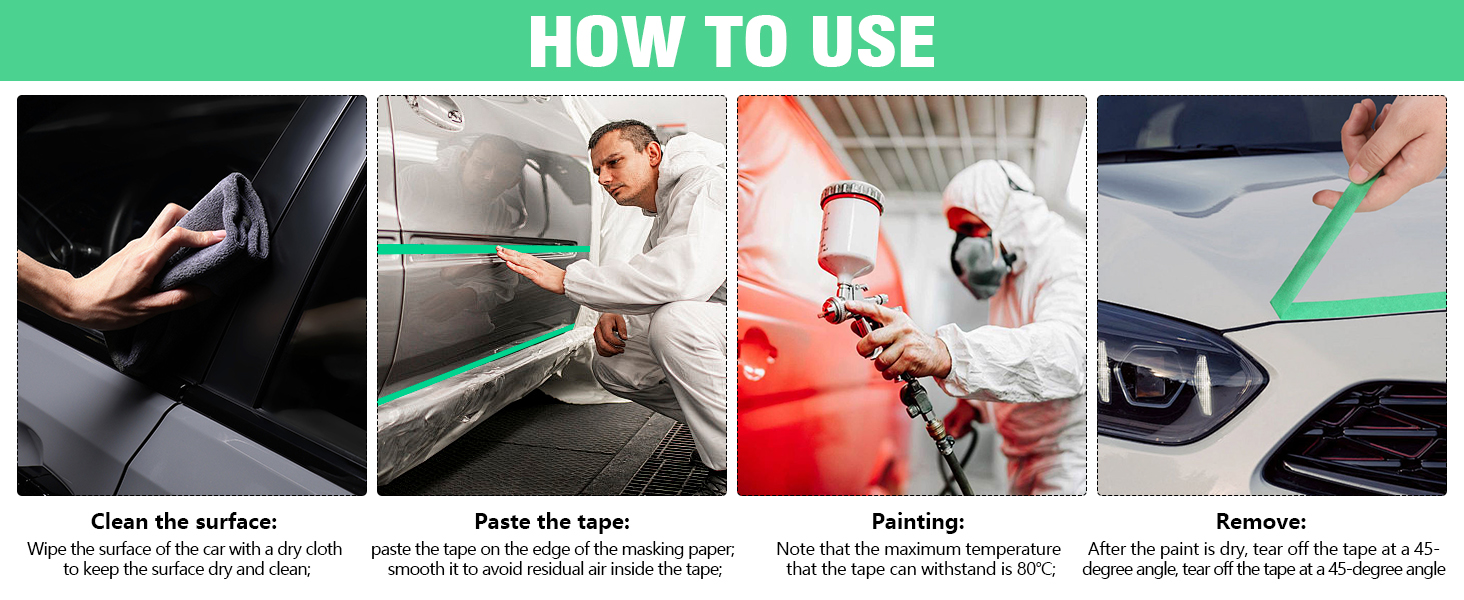 HOW TO USE

Clean the surface:
Wipe the surface of the car with a dry cloth to keep the surface dry and clean;

Paste the tape:
paste the tape on the edge of the masking paper; smooth it to avoid residual air inside the tape;

Painting:
Note that the maximum temperature that the tape can withstand is 80°C;

Remove:
After the paint is dry, tear off the tape at a 45-degree angle, tear off the tape at a 45-degree angle