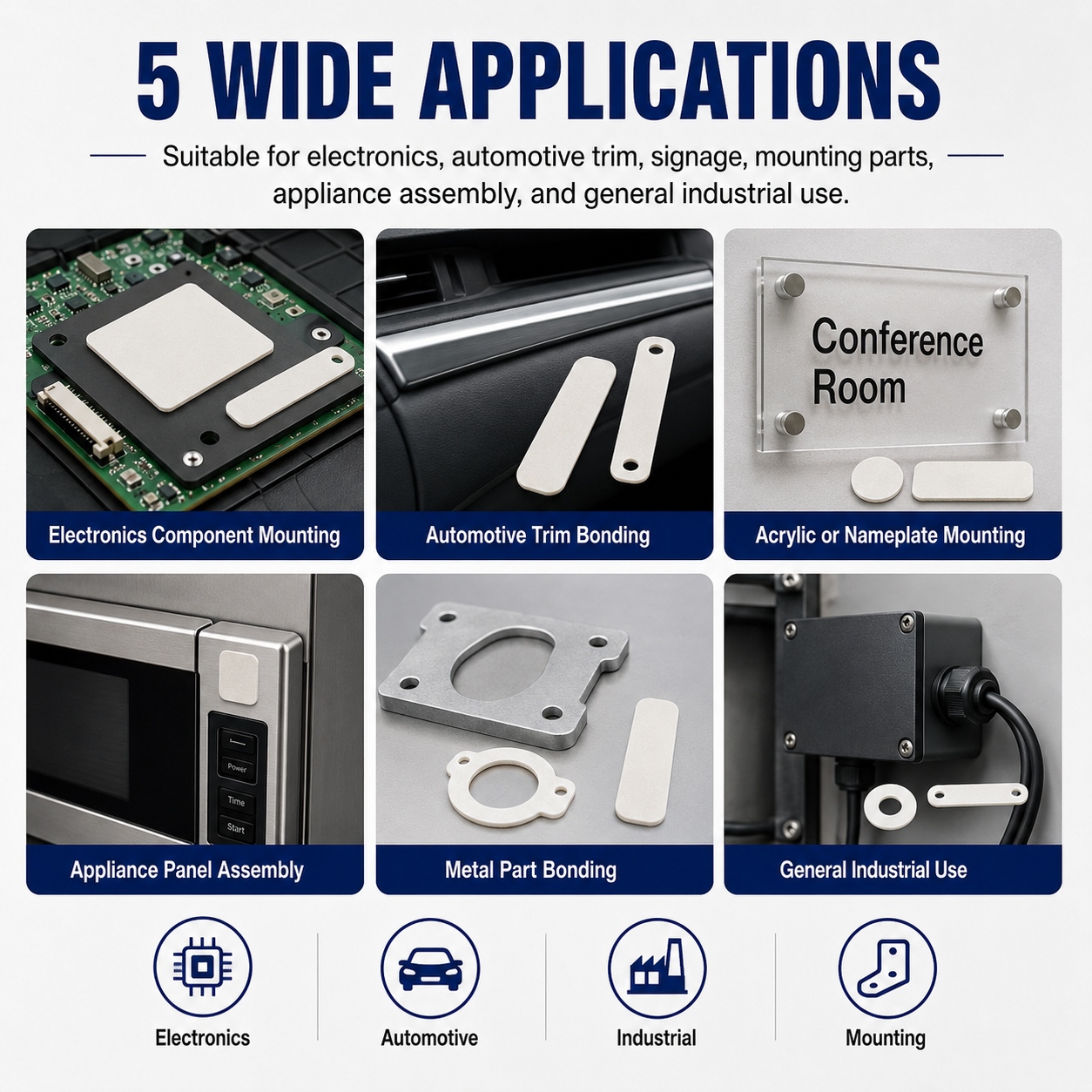 5 WIDE APPLICATIONS

Suitable for electronics, automotive trim, signage, mounting parts, appliance assembly, and general industrial use.

Electronics Component Mounting

Automotive Trim Bonding

Conference Room

Acrylic or Nameplate Mounting

Power

Time

Start

Appliance Panel Assembly

Metal Part Bonding

General Industrial Use

Electronics

Automotive

Industrial

Mounting